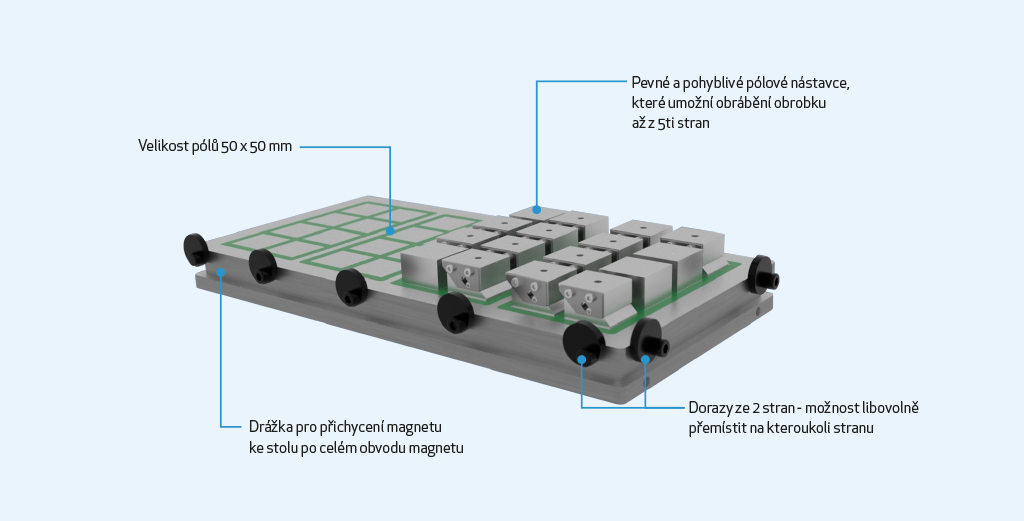 Pevné a pohyblivé pólové nástavce, které umožní obrábění obrobku až z 5ti stran

Velikost pólů 50 x 50 mm

Drážka pro přichycení magnetu ke stolu po celém obvodu magnetu

Dorazy ze 2 stran - možnost libovolně přemístit na kteroukoli stranu