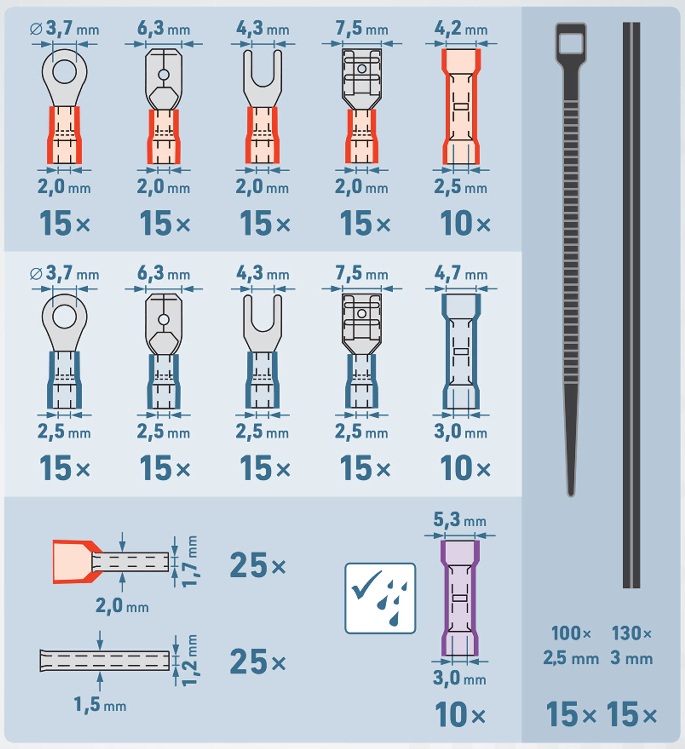 ∅ 3,7 mm
2,0 mm
15×

6,3 mm
2,0 mm
15×

4,3 mm
2,0 mm
15×

7,5 mm
2,0 mm
15×

4,2 mm
2,5 mm
10×

∅ 3,7 mm
2,5 mm
15×

6,3 mm
2,5 mm
15×

4,3 mm
2,5 mm
15×

7,5 mm
2,5 mm
15×

4,7 mm
3,0 mm
10×

1,7 mm
2,0 mm
25×

1,2 mm
1,5 mm
25×

5,3 mm
3,0 mm
10×

100×
2,5 mm
15×

130×
3 mm
15×