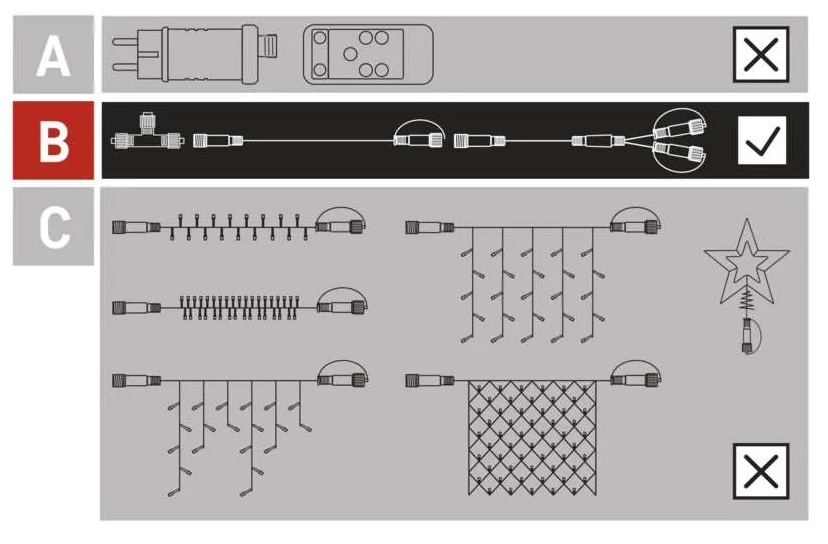 A

B

C