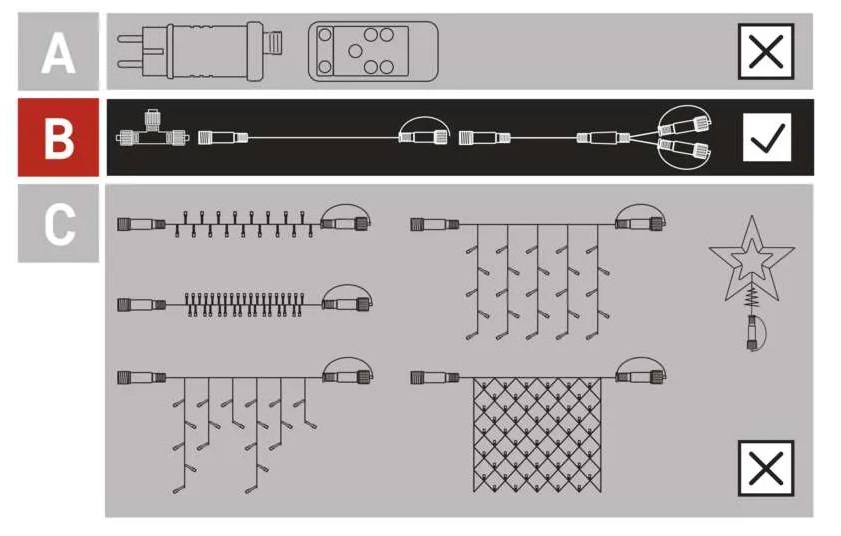 A

B

C